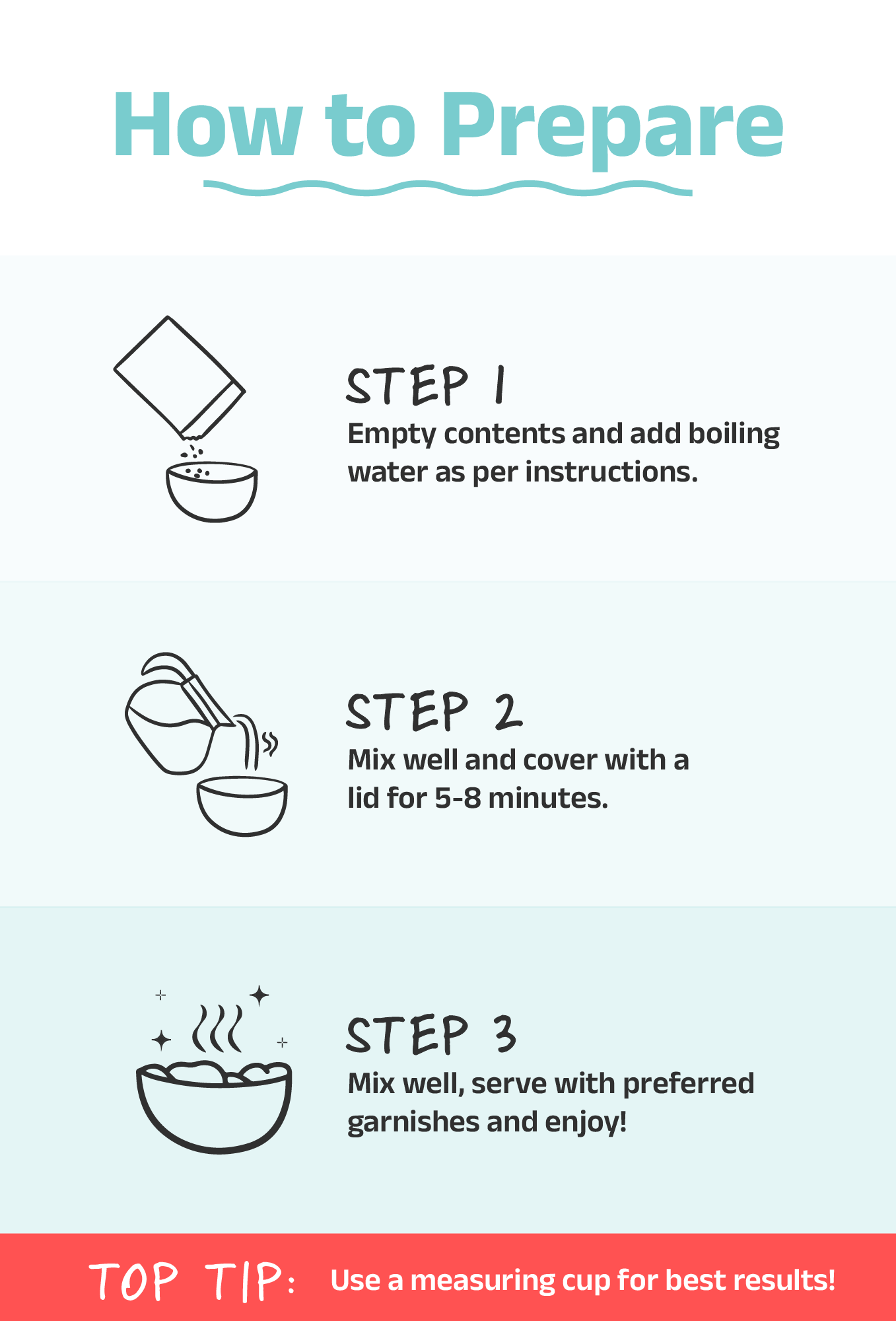 How to Prepare

STEP 1
Empty contents and add boiling water as per instructions.

STEP 2
Mix well and cover with a lid for 5-8 minutes.

STEP 3
Mix well, serve with preferred garnishes and enjoy!

TOP TIP: Use a measuring cup for best results!